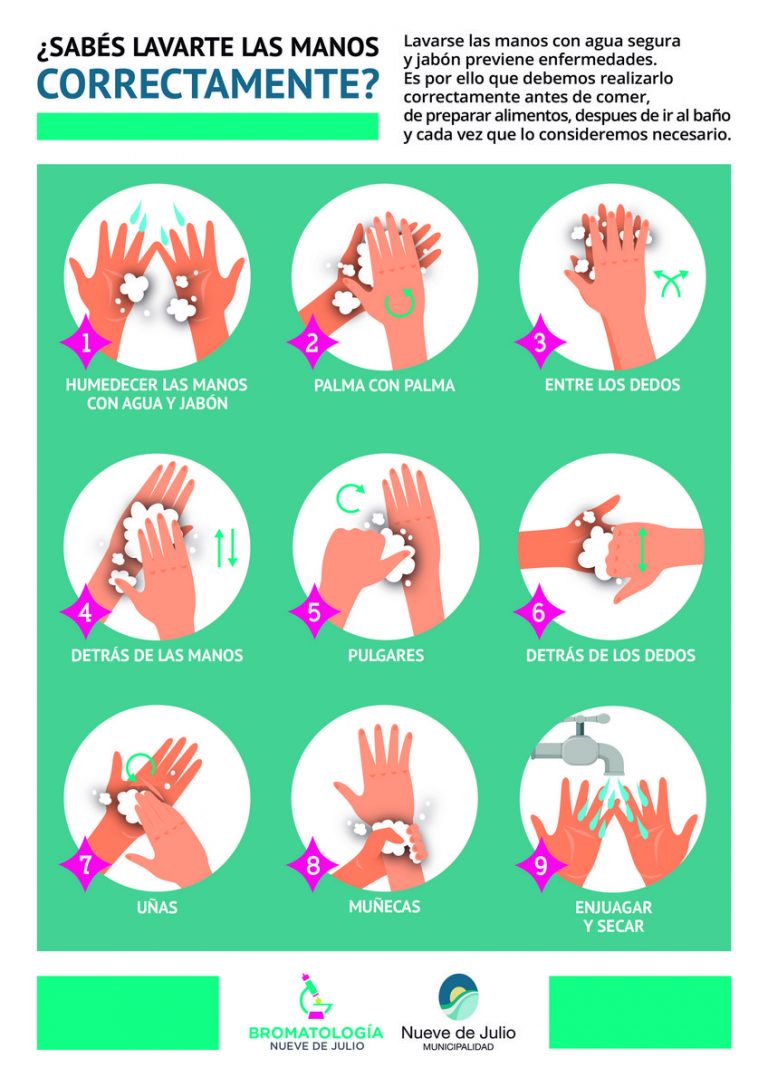 ¿SABÉS LAVARTE LAS MANOS CORRECTAMENTE?

Lavarse las manos con agua segura y jabón previene enfermedades.
Es por ello que debemos realizarlo correctamente antes de comer, de preparar alimentos, despues de ir al baño y cada vez que lo consideremos necesario.

1
HUMEDECER LAS MANOS CON AGUA Y JABÓN

2
PALMA CON PALMA

3
ENTRE LOS DEDOS

4
DETRÁS DE LAS MANOS

5
PULGARES

6
DETRÁS DE LOS DEDOS

7
UÑAS

8
MUÑECAS

9
ENJUAGAR Y SECAR

BROMATOLOGÍA
NUEVE DE JULIO

Nueve de Julio
MUNICIPALIDAD