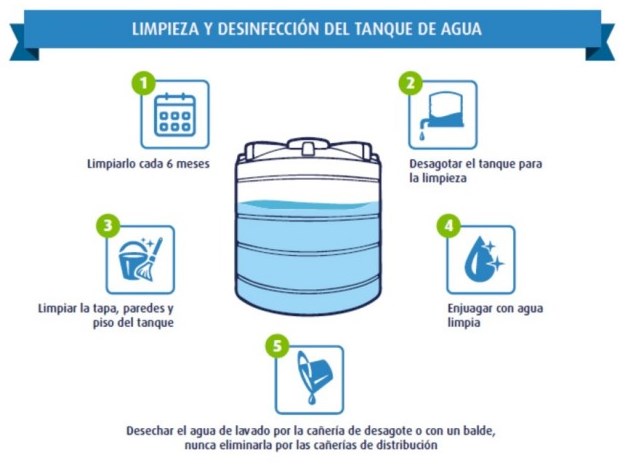 LIMPIEZA Y DESINFECCIÓN DEL TANQUE DE AGUA

1
Limpiarlo cada 6 meses

2
Desagotar el tanque para la limpieza

3
Limpiar la tapa, paredes y piso del tanque

4
Enjuagar con agua limpia

5
Desechar el agua de lavado por la cañería de desagote o con un balde, nunca eliminarla por las cañerías de distribución